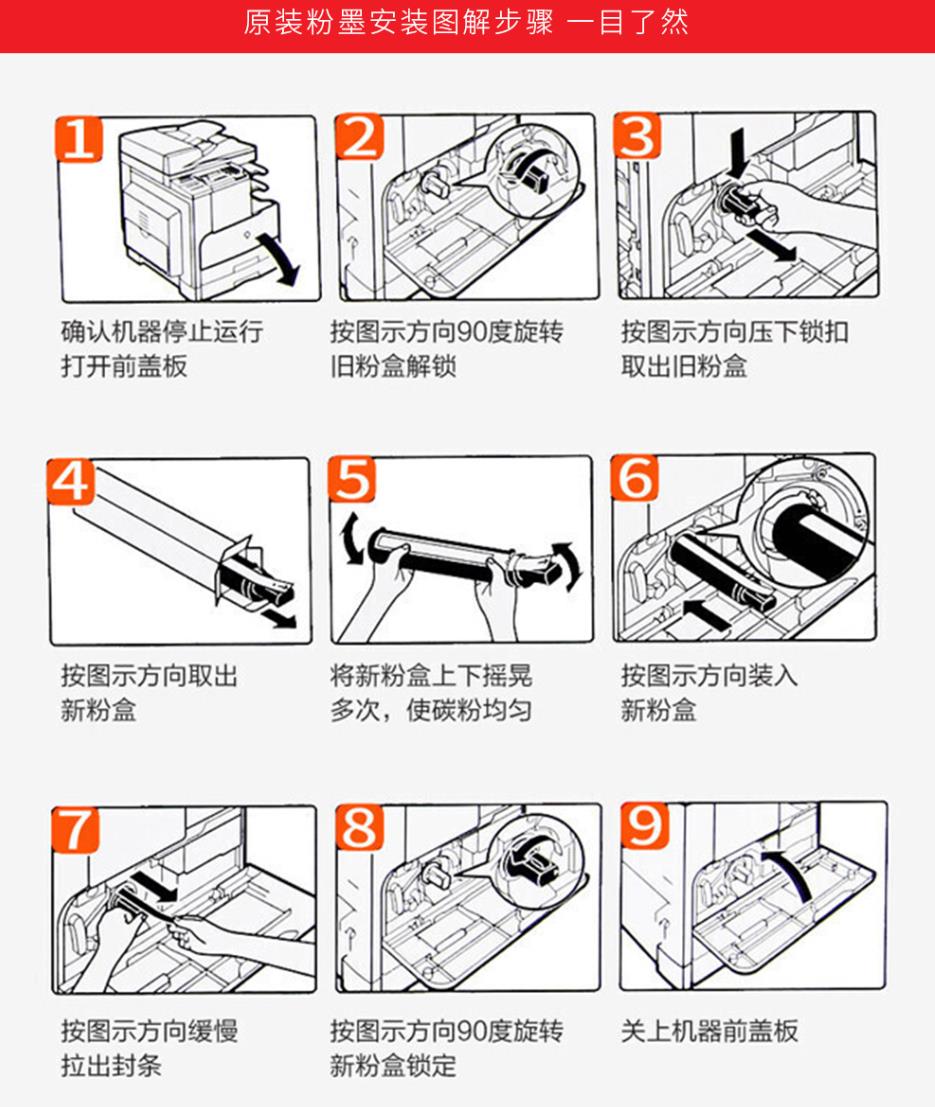 原装粉墨安装图解步骤 一目了然

1

确认机器停止运行
打开前盖板

2

按图示方向90度旋转
旧粉盒解锁

3

按图示方向压下锁扣
取出旧粉盒

4

按图示方向取出
新粉盒

5

将新粉盒上下摇晃
多次，使碳粉均匀

6

按图示方向装入
新粉盒

7

按图示方向缓慢
拉出封条

8

按图示方向90度旋转
新粉盒锁定

9

关上机器前盖板